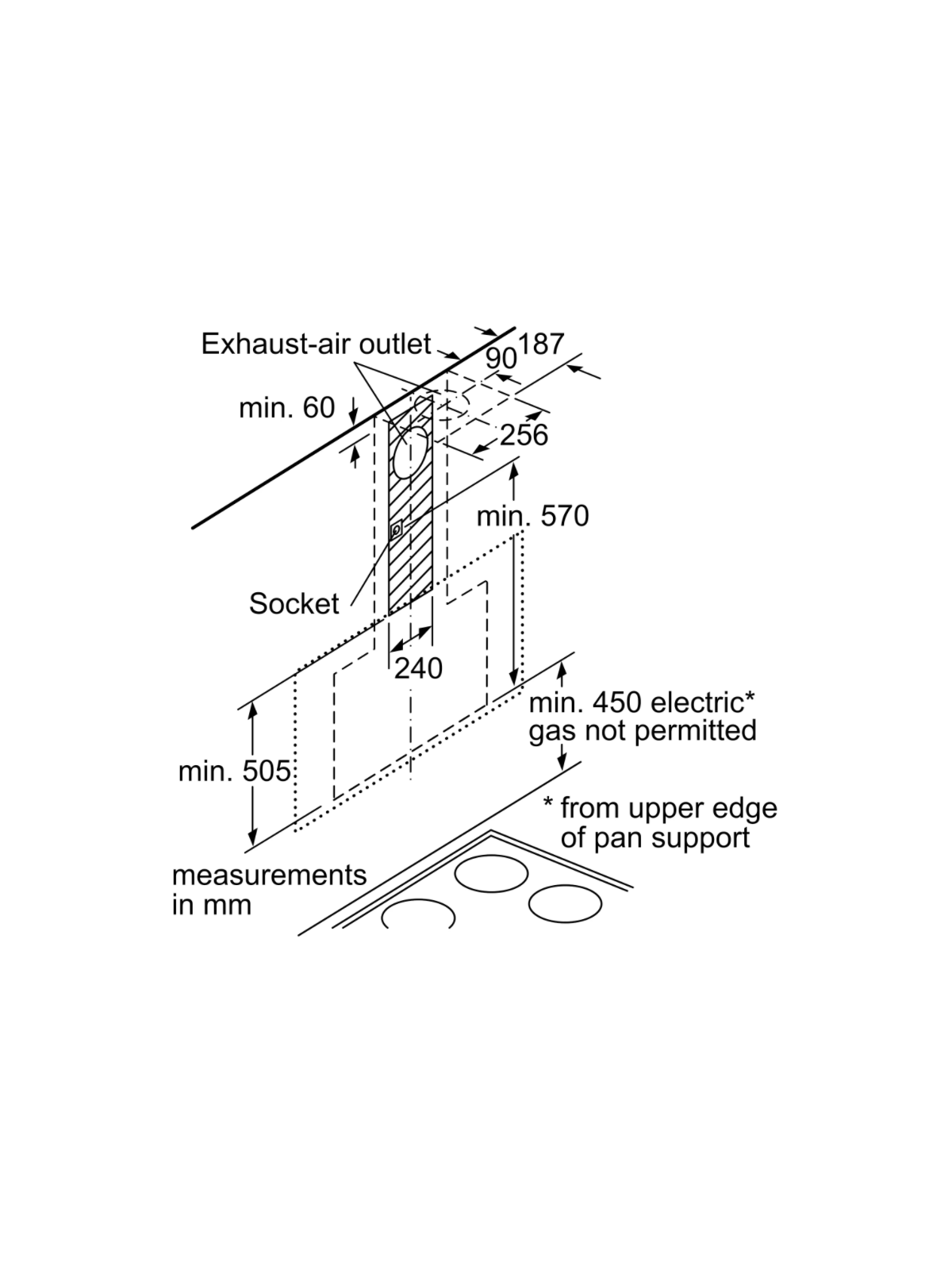 Exhaust-air outlet
187
90
min. 60
256
min. 570
Socket
240
min. 450 electric*
gas not permitted
min. 505
* from upper edge of pan support
measurements in mm